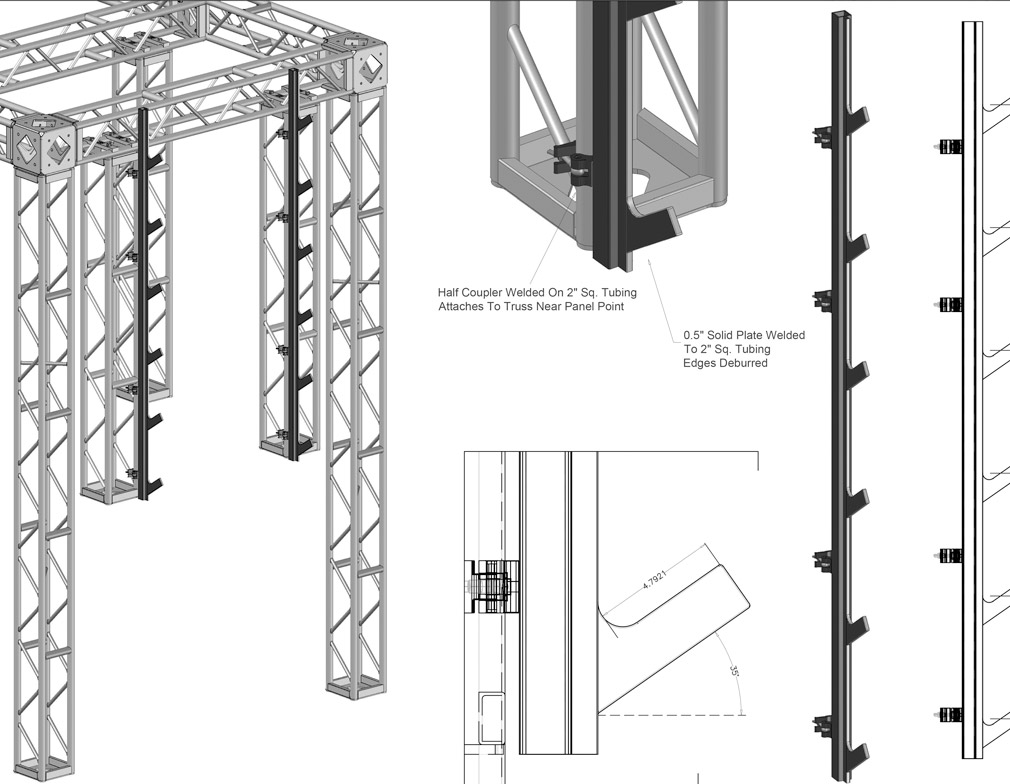 Half Coupler Welded On 2" Sq. Tubing
Attaches To Truss Near Panel Point

0.5" Solid Plate Welded
To 2" Sq. Tubing
Edges Deburred

4.7921

35°